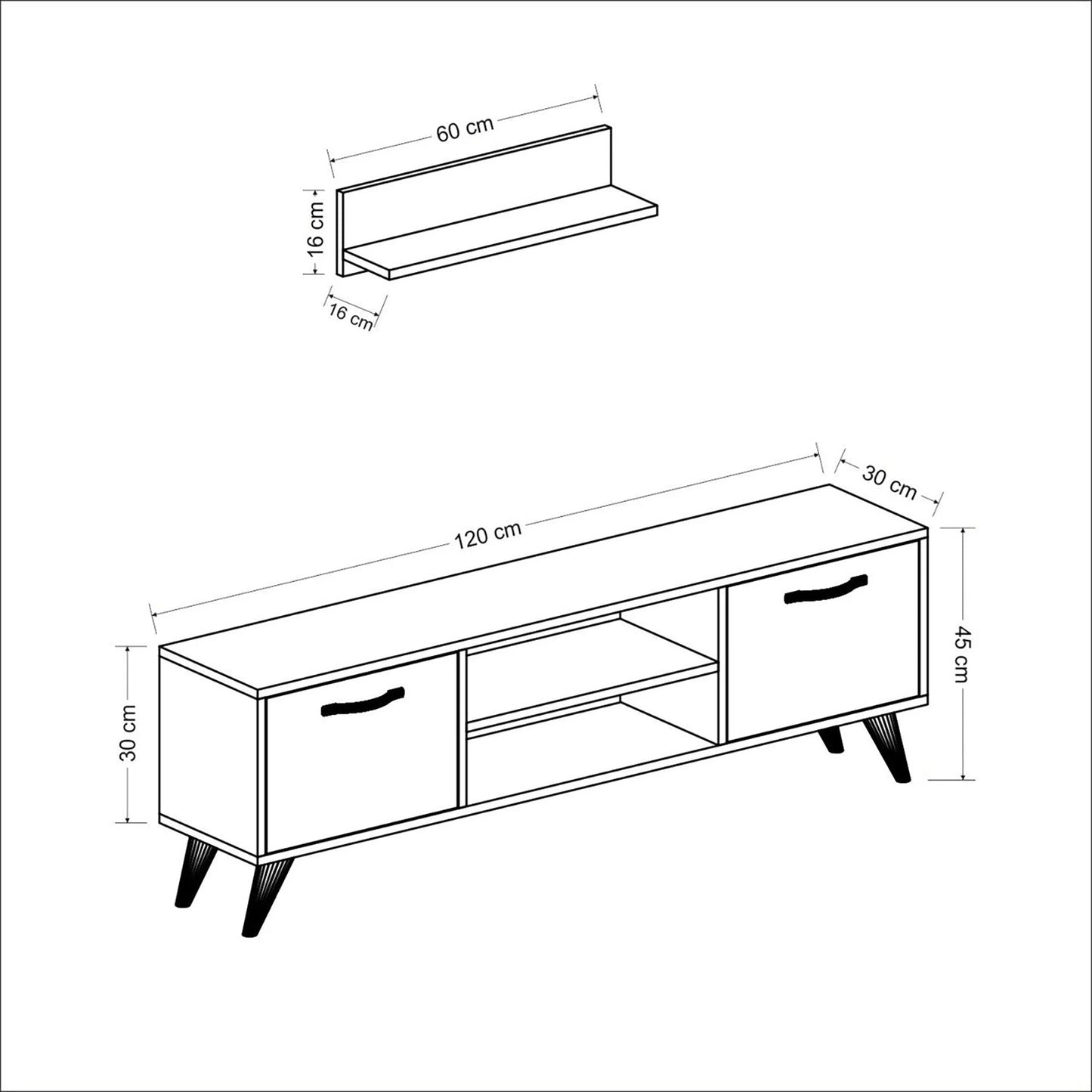 60 cm

16 cm

16 cm

120 cm

30 cm

45 cm

30 cm