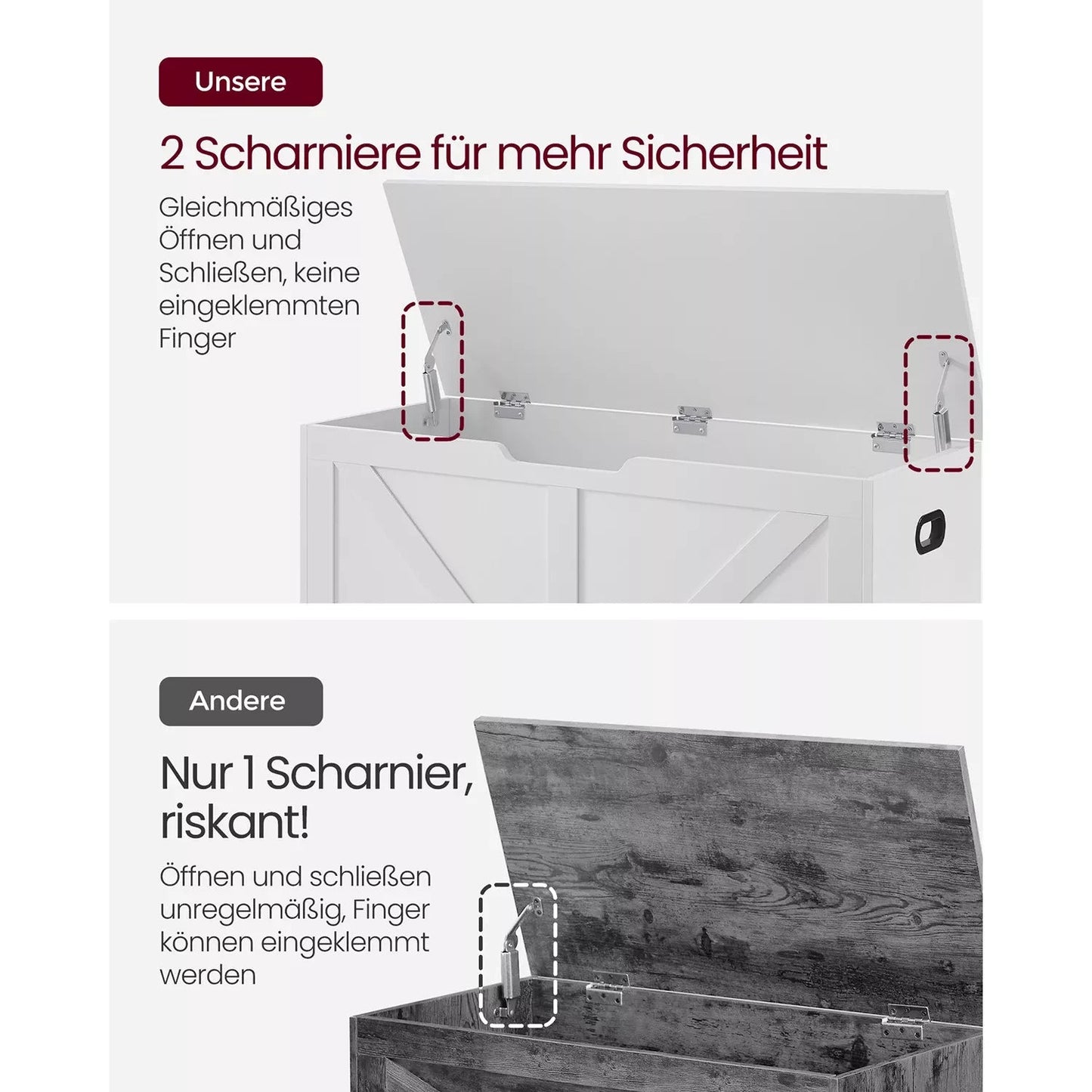 Unsere

2 Scharniere für mehr Sicherheit

Gleichmäßiges Öffnen und Schließen, keine eingeklemmten Finger

Andere

Nur 1 Scharnier, riskant!

Öffnen und schließen unregelmäßig, Finger können eingeklemmt werden