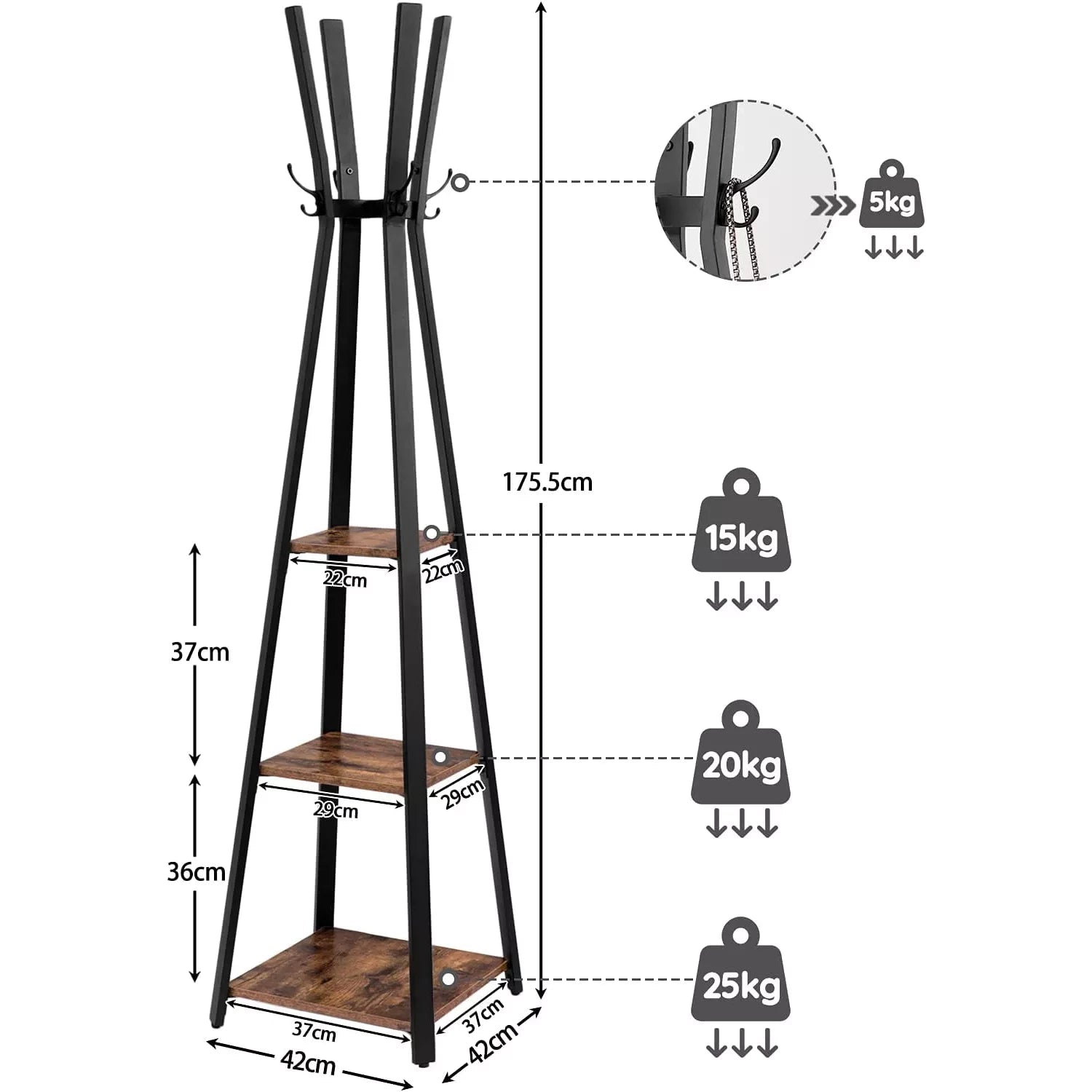 5kg

175.5cm

15kg

22cm

22cm

37cm

20kg

29cm

29cm

36cm

25kg

37cm

37cm

42cm

42cm