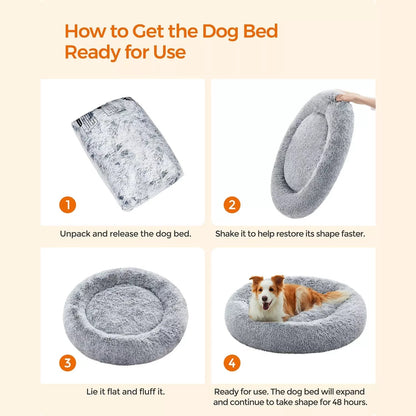 How to Get the Dog Bed Ready for Use

1

Unpack and release the dog bed.

2

Shake it to help restore its shape faster.

3

Lie it flat and fluff it.

4

Ready for use. The dog bed will expand and continue to take shape for 48 hours.